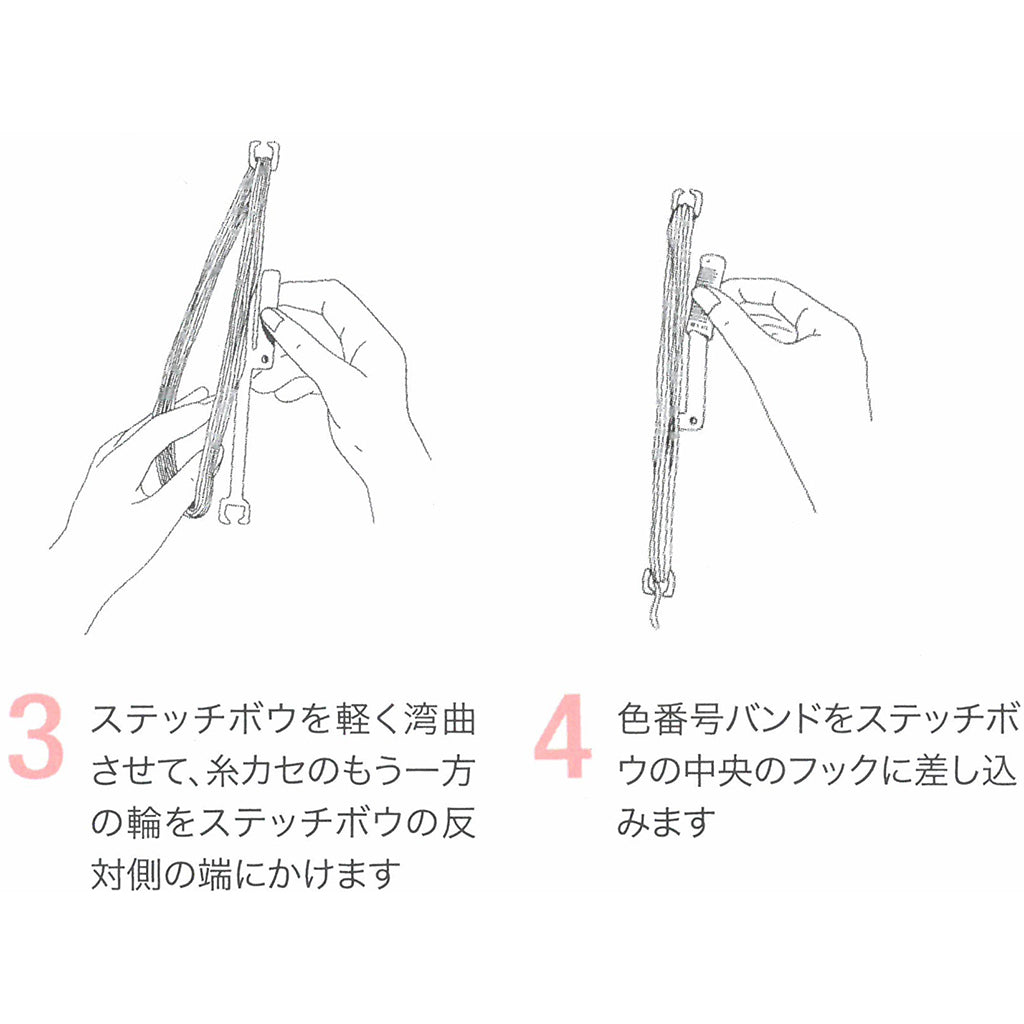 3 ステッチボウを軽く湾曲させて、糸カセのもう一方の輪をステッチボウの反対側の端にかけます

4 色番号バンドをステッチボウの中央のフックに差し込みます